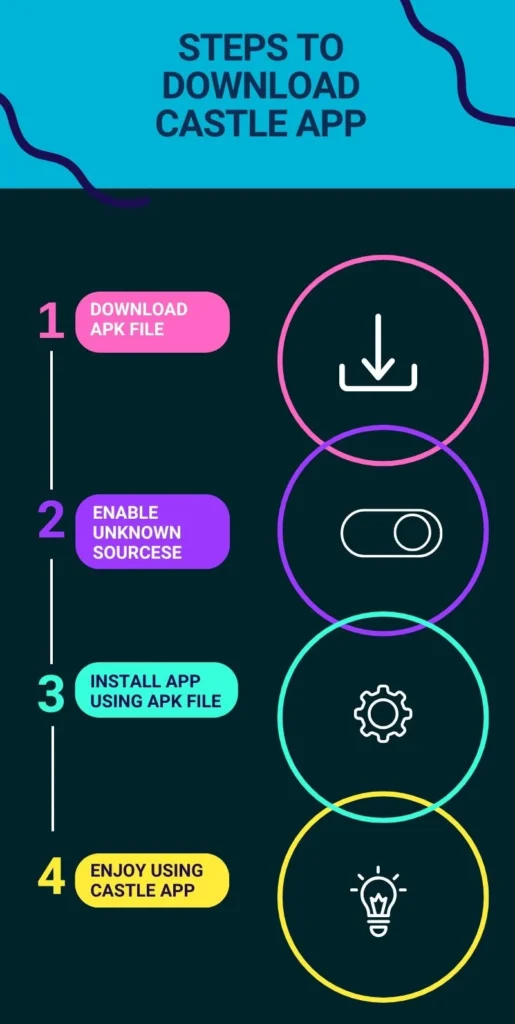 STEPS TO DOWNLOAD CASTLE APP

1 DOWNLOAD APK FILE

2 ENABLE UNKNOWN SOURCESE

3 INSTALL APP USING APK FILE

4 ENJOY USING CASTLE APP